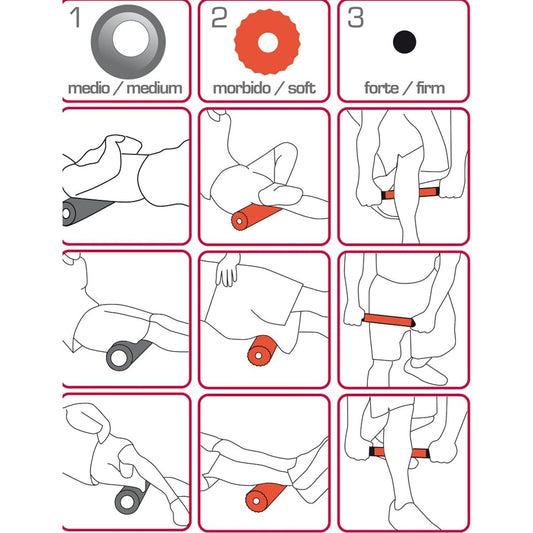 1
medio / medium

2
morbido / soft

3
forte / firm